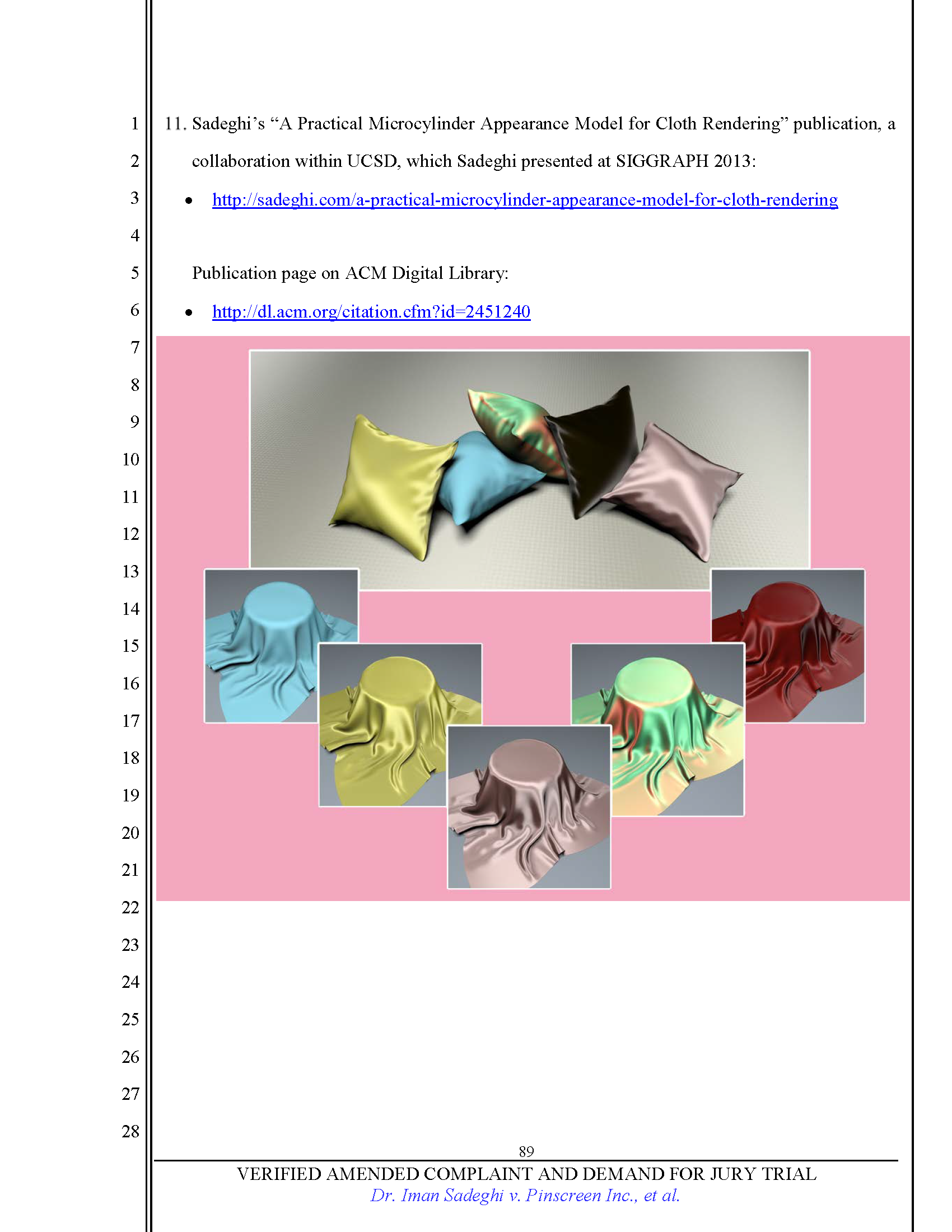 1
2
3
4
5
6
7
8
9
10
11
12
13
14
15
16
17
18
19
20
21
22
23
24
25
26
27
28

11. Sadeghi's "A Practical Microcylinder Appearance Model for Cloth Rendering" publication, a collaboration within UCSD, which Sadeghi presented at SIGGRAPH 2013:

• http://sadeghi.com/a-practical-microcylinder-appearance-model-for-cloth-rendering

Publication page on ACM Digital Library:

• http://dl.acm.org/citation.cfm?id=2451240

89

VERIFIED AMENDED COMPLAINT AND DEMAND FOR JURY TRIAL
Dr. Iman Sadeghi v. Pinscreen Inc., et al.