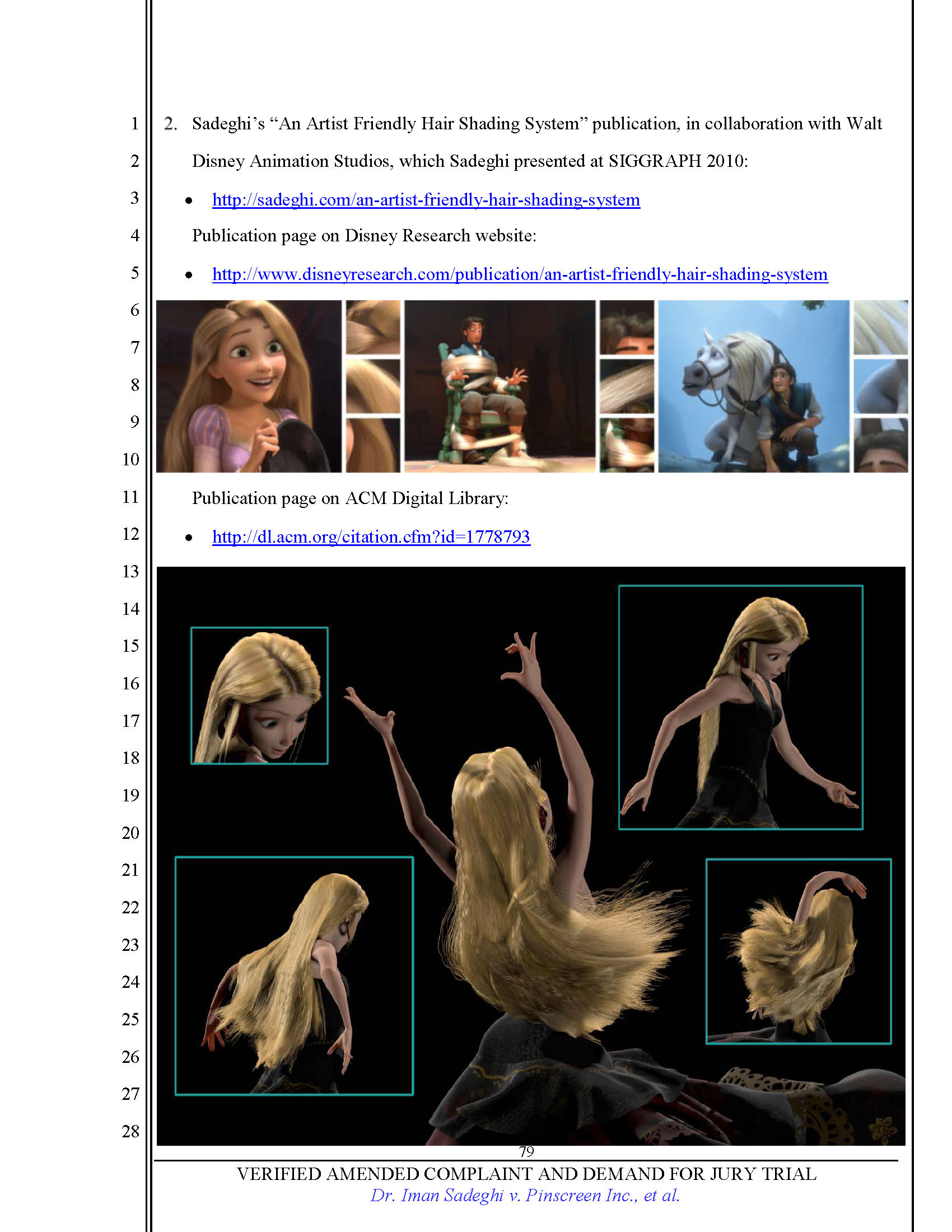 1
2
3
4
5
6
7
8
9
10
11
12
13
14
15
16
17
18
19
20
21
22
23
24
25
26
27
28

2. Sadeghi's "An Artist Friendly Hair Shading System" publication, in collaboration with Walt Disney Animation Studios, which Sadeghi presented at SIGGRAPH 2010:

• http://sadeghi.com/an-artist-friendly-hair-shading-system

Publication page on Disney Research website:

• http://www.disneyresearch.com/publication/an-artist-friendly-hair-shading-system

Publication page on ACM Digital Library:

• http://dl.acm.org/citation.cfm?id=1778793

79

VERIFIED AMENDED COMPLAINT AND DEMAND FOR JURY TRIAL
Dr. Iman Sadeghi v. Pinscreen Inc., et al.